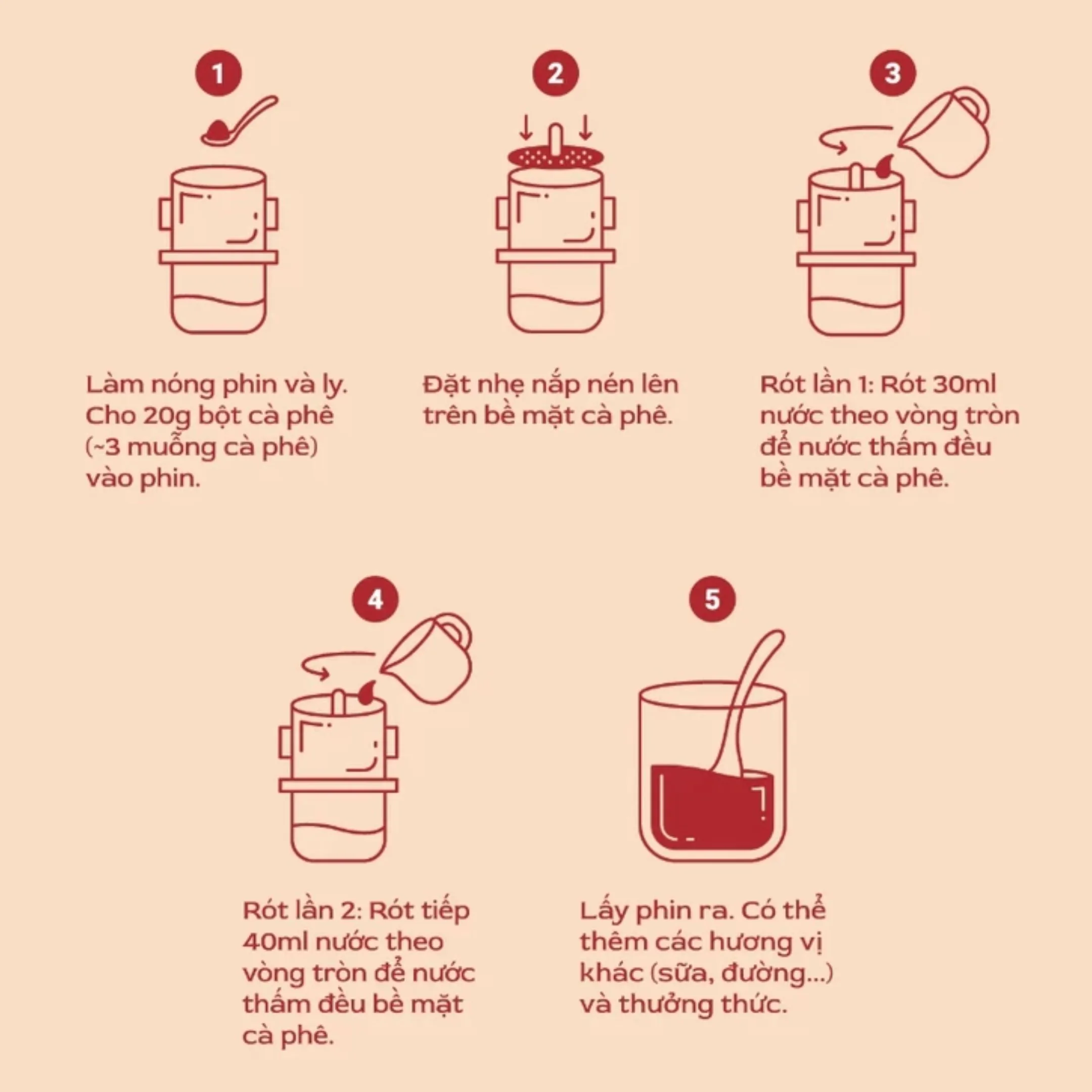 1

Làm nóng phin và ly. Cho 20g bột cà phê (~3 muỗng cà phê) vào phin.

2

Đặt nhẹ nắp nén lên trên bề mặt cà phê.

3

Rót lần 1: Rót 30ml nước theo vòng tròn để nước thấm đều bề mặt cà phê.

4

Rót lần 2: Rót tiếp 40ml nước theo vòng tròn để nước thấm đều bề mặt cà phê.

5

Lấy phin ra. Có thể thêm các hương vị khác (sữa, đường...) và thưởng thức.